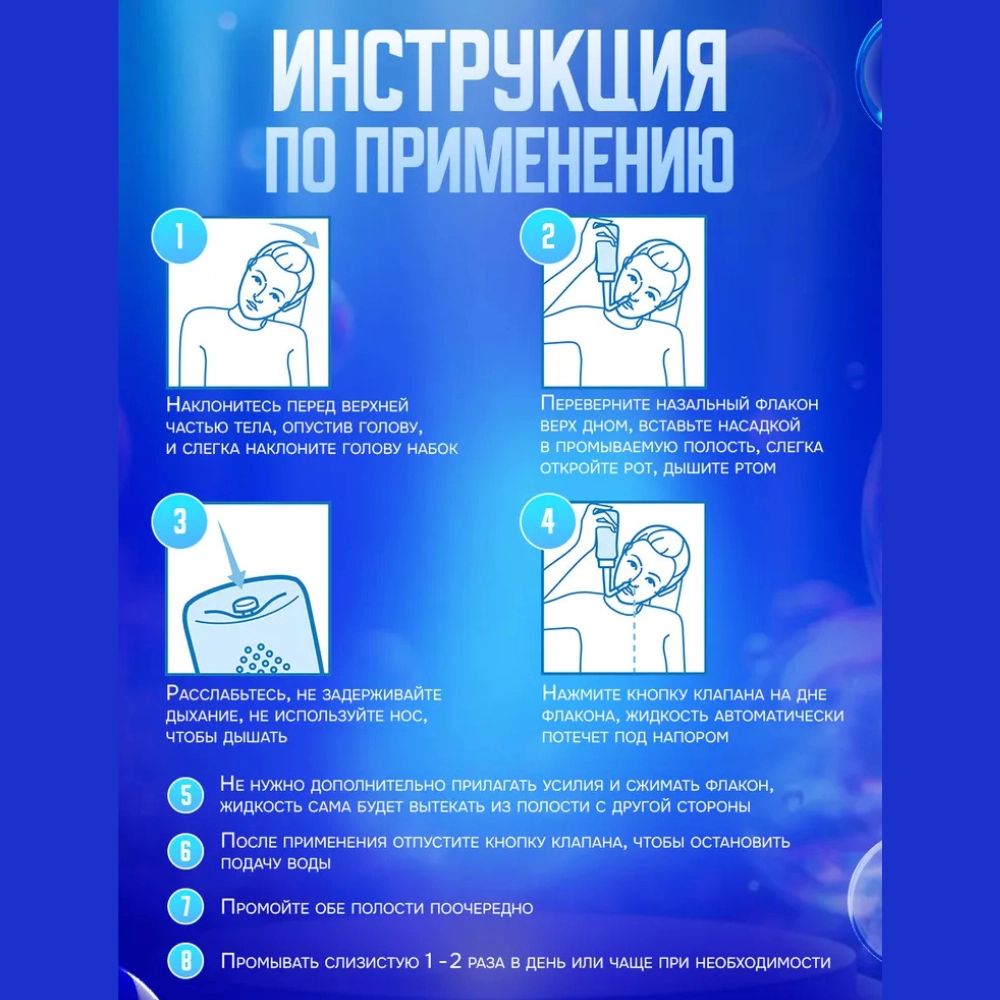 ИНСТРУКЦИЯ ПО ПРИМЕНЕНИЮ

1

Наклонитесь перед верхней частью тела, опустив голову, и слегка наклоните голову набок

2

Переверните назальный флакон верх дном, вставьте насадкой в промываемую полость, слегка откройте рот, дышите ртом

3

Расслабьтесь, не задерживайте дыхание, не используйте нос, чтобы дышать

4

Нажмите кнопку клапана на дне флакона, жидкость автоматически потечет под напором

5 Не нужно дополнительно прилагать усилия и сжимать флакон, жидкость сама будет вытекать из полости с другой стороны

6 После применения отпустите кнопку клапана, чтобы остановить подачу воды

7 Промойте обе полости поочередно

8 Промывать слизистую 1 - 2 раза в день или чаще при необходимости