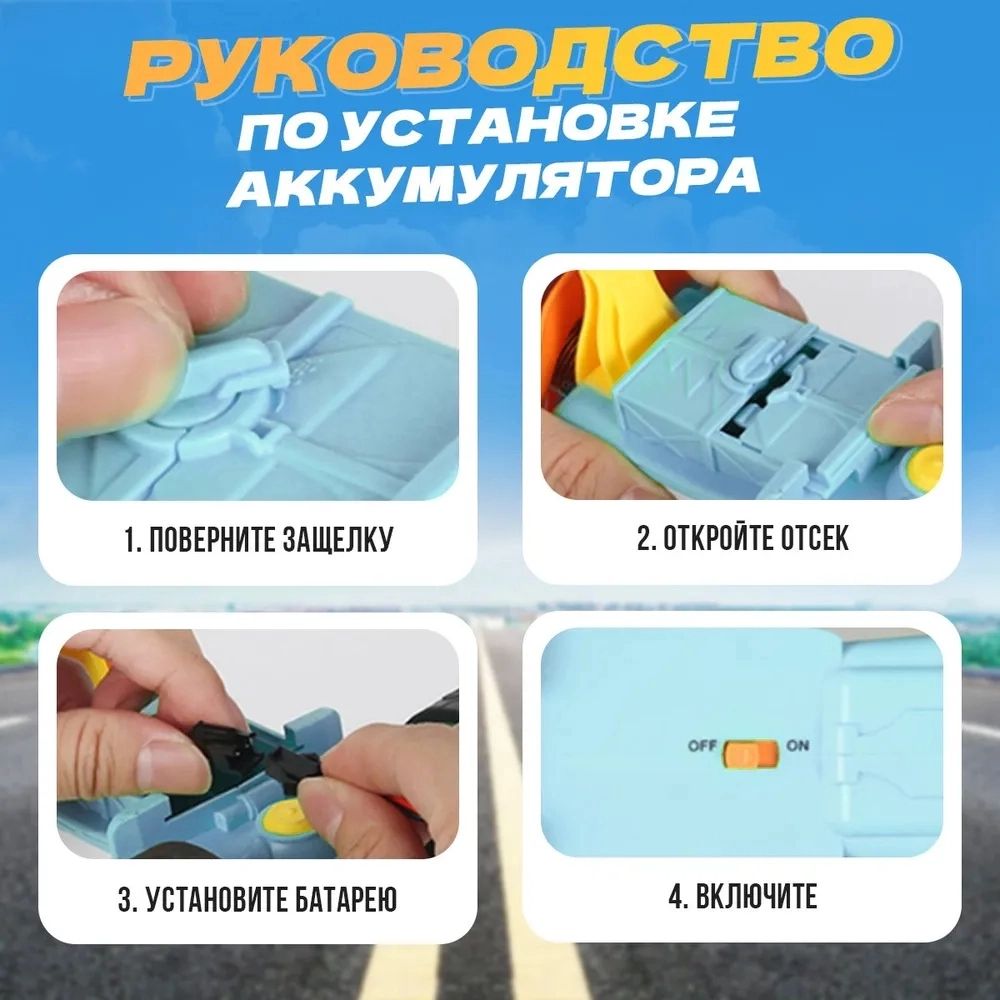 РУКОВОДСТВО
ПО УСТАНОВКЕ
АККУМУЛЯТОРА

1. ПОВЕРНИТЕ ЗАЩЕЛКУ

2. ОТКРОЙТЕ ОТСЕК

3. УСТАНОВИТЕ БАТАРЕЮ

OFF ON

4. ВКЛЮЧИТЕ